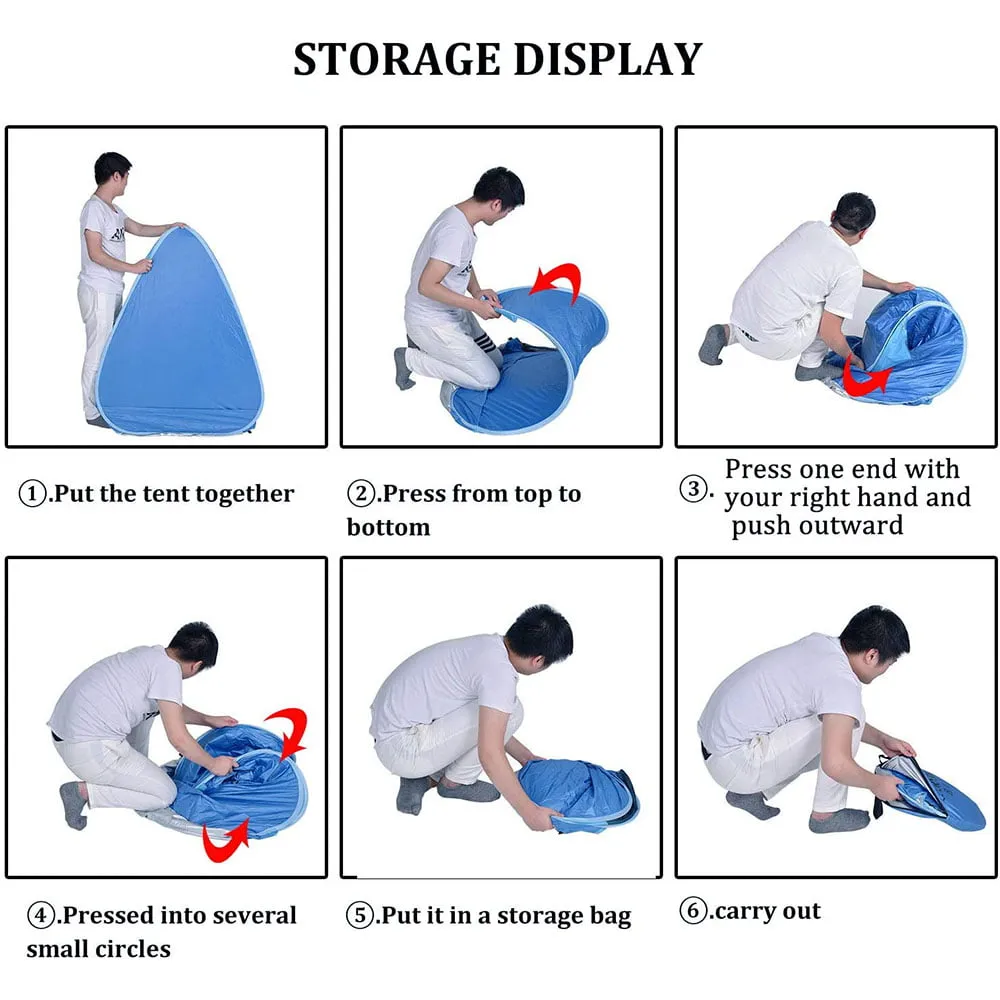 STORAGE DISPLAY

①.Put the tent together

②.Press from top to bottom

③. Press one end with your right hand and push outward

④.Pressed into several small circles

⑤.Put it in a storage bag

⑥.carry out